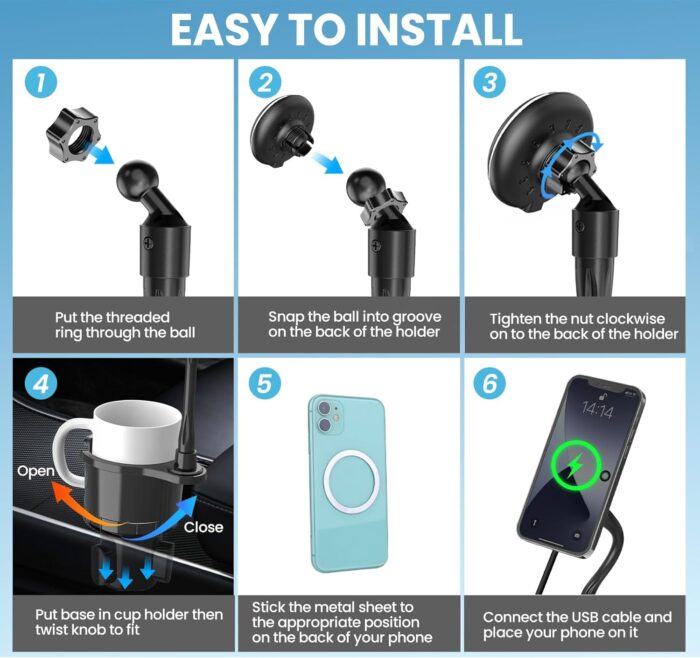 EASY TO INSTALL

1
Put the threaded ring through the ball

2
Snap the ball into groove on the back of the holder

3
Tighten the nut clockwise on to the back of the holder

4
Open
Close
Put base in cup holder then twist knob to fit

5
Stick the metal sheet to the appropriate position on the back of your phone

6
14:14
Connect the USB cable and place your phone on it