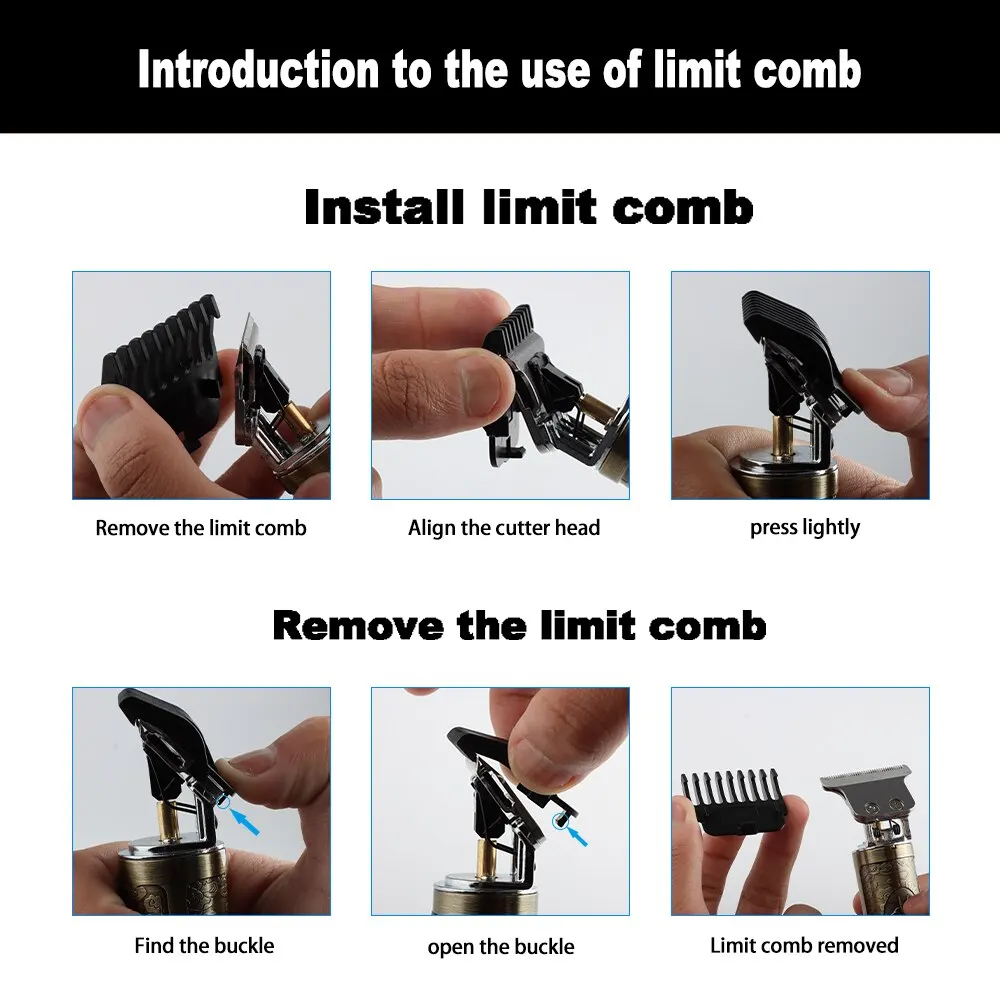 Introduction to the use of limit comb

Install limit comb

Remove the limit comb

Align the cutter head

press lightly

Remove the limit comb

Find the buckle

open the buckle

Limit comb removed