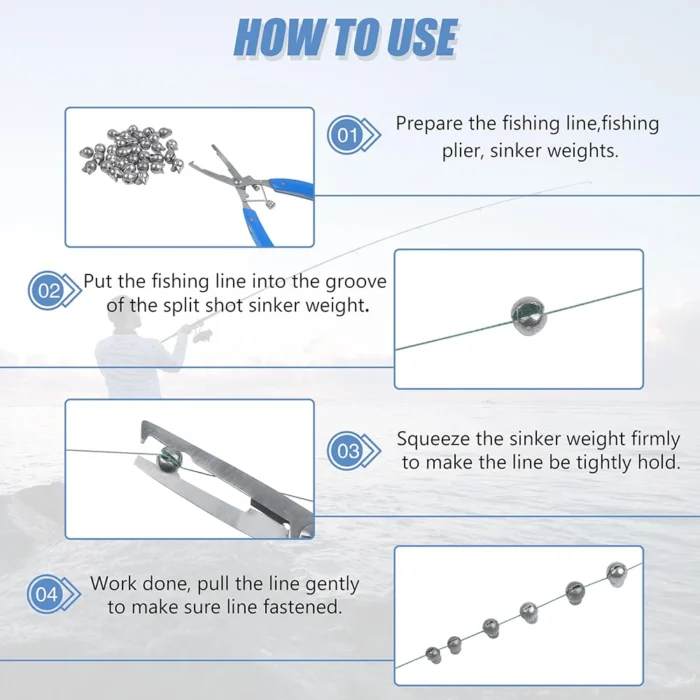 HOW TO USE

01 Prepare the fishing line,fishing plier, sinker weights.

02 Put the fishing line into the groove of the split shot sinker weight.

03 Squeeze the sinker weight firmly to make the line be tightly hold.

04 Work done, pull the line gently to make sure line fastened.